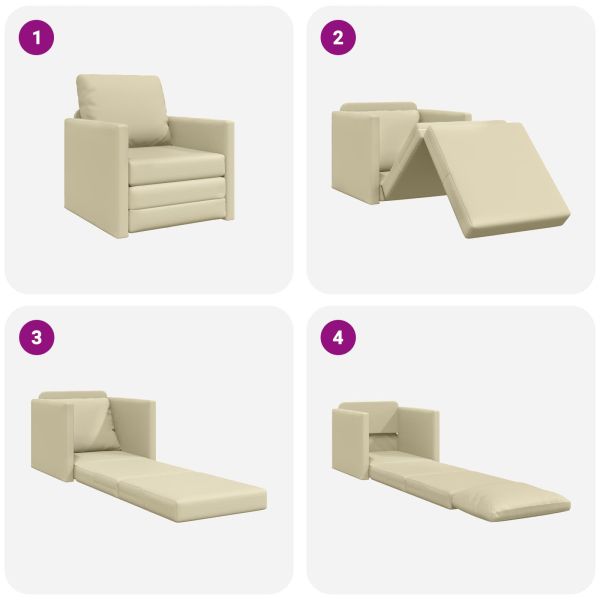 1

2

3

4