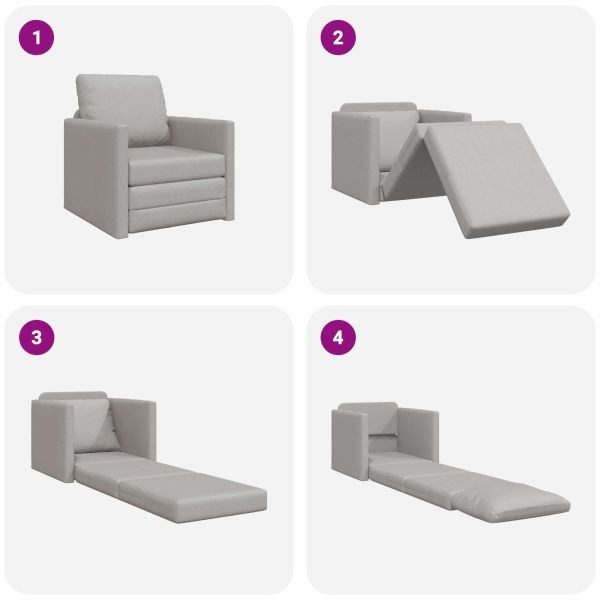 1

2

3

4