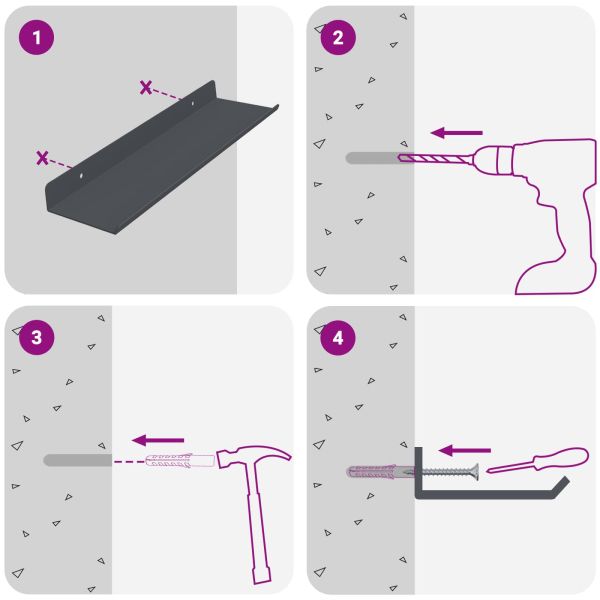 1

2

3

4