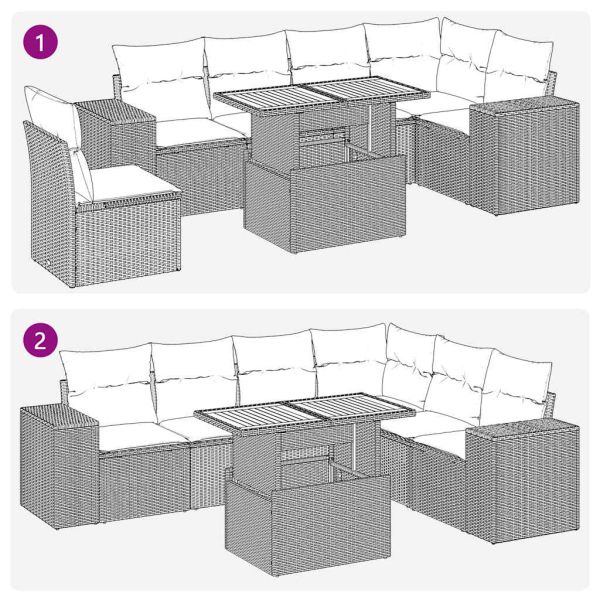 1

2