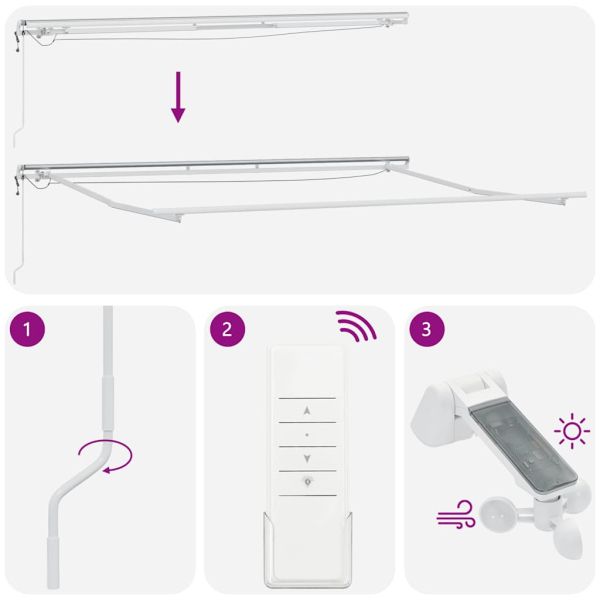 1

2

3