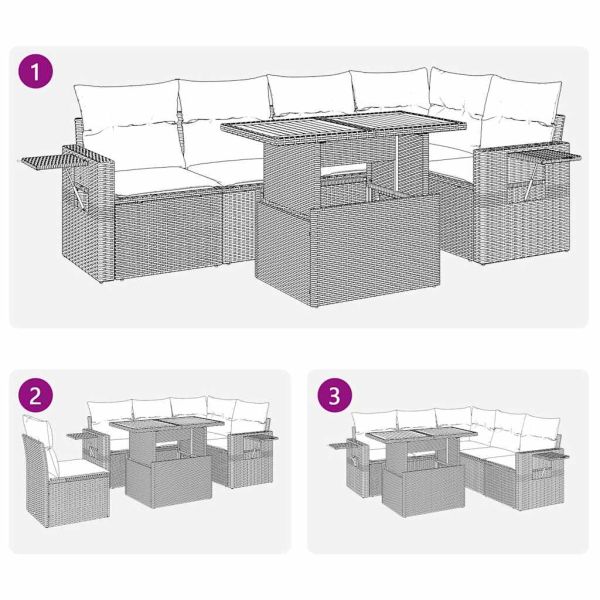 1

2

3