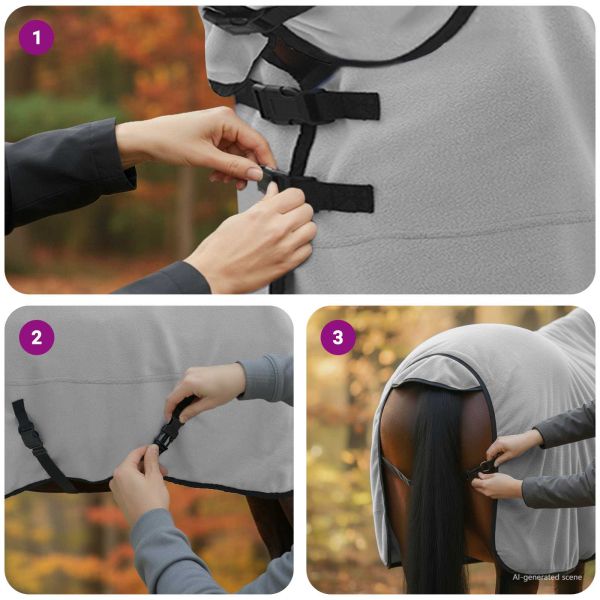 1

2

3

AI-generated scene