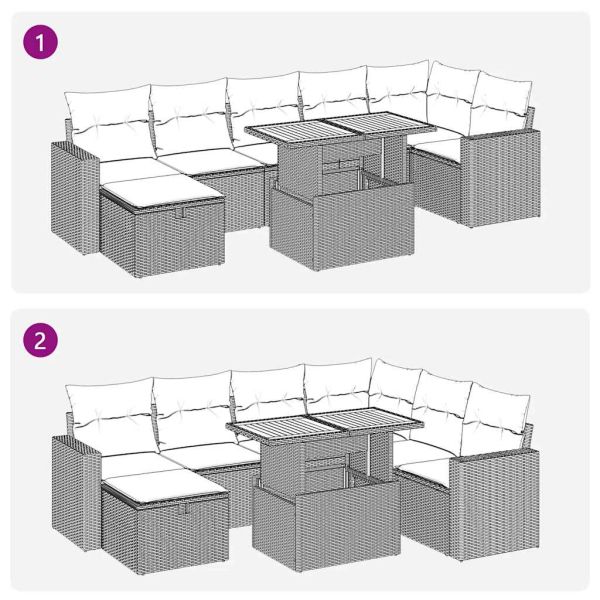 1

2