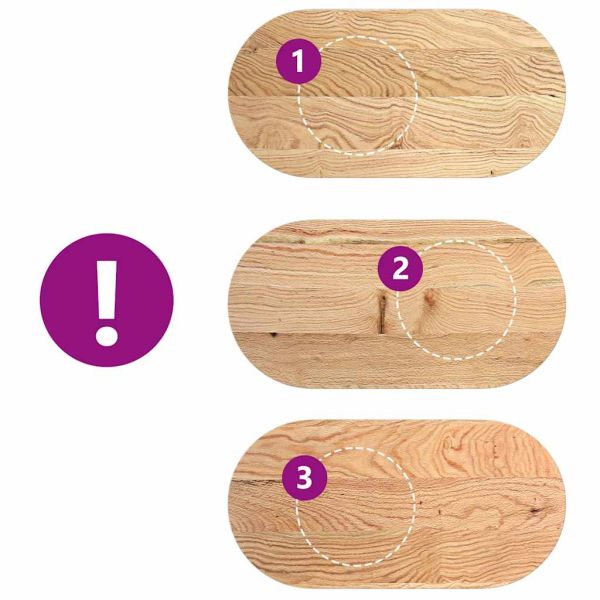 1

!

2

3