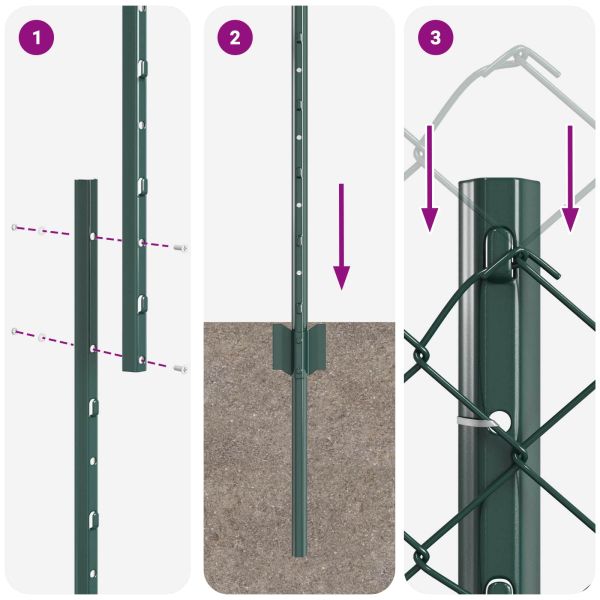 1

2

3