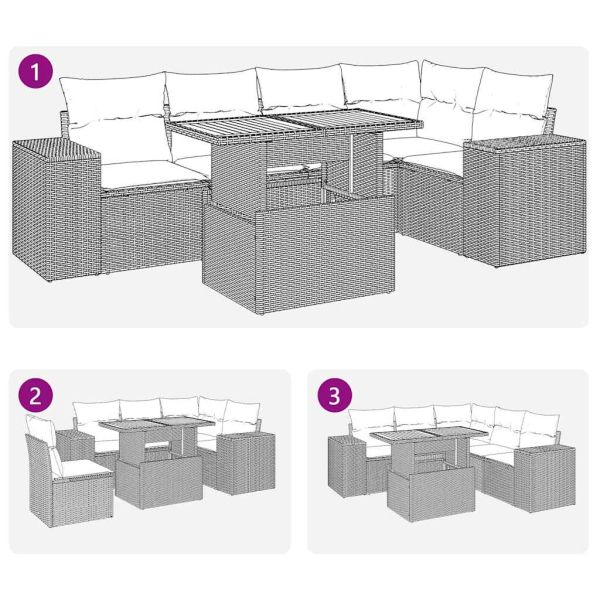 1

2

3