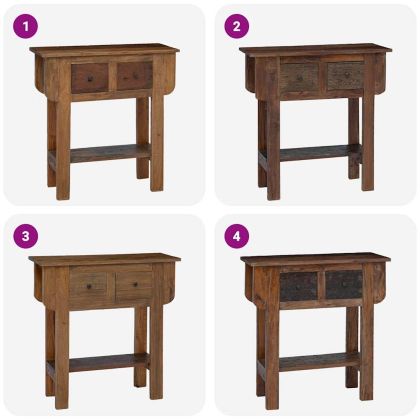 1

2

3

4