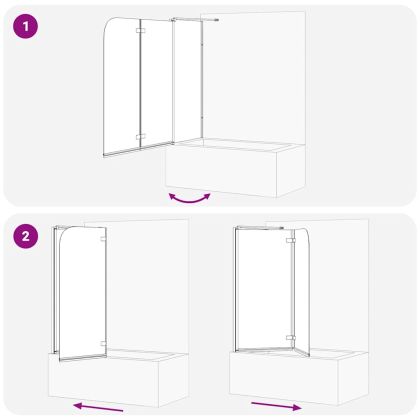 1

2