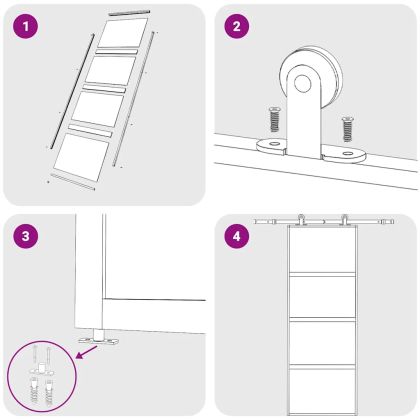 1

2

3

4