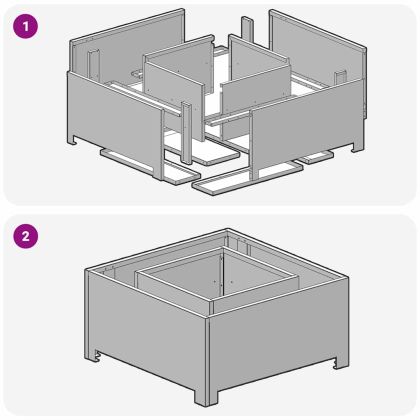 1

2