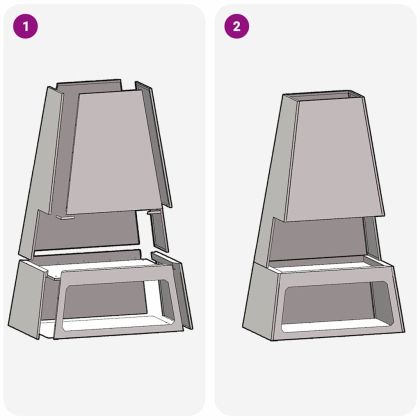 1

2