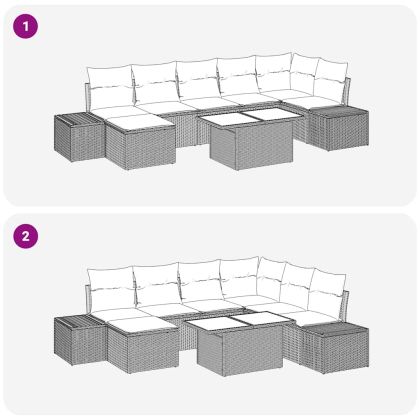 1

2