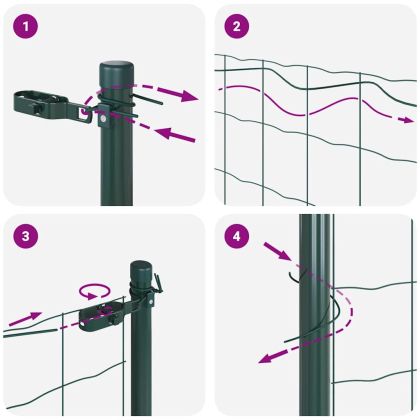 1

2

3

4