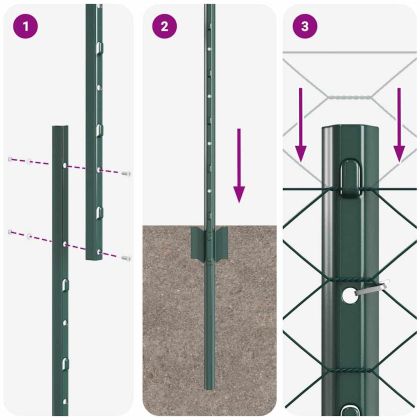 1

2

3