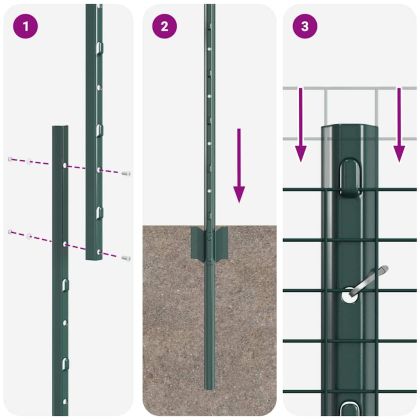 1

2

3