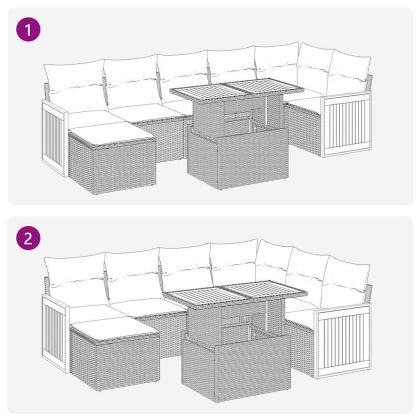 1

2