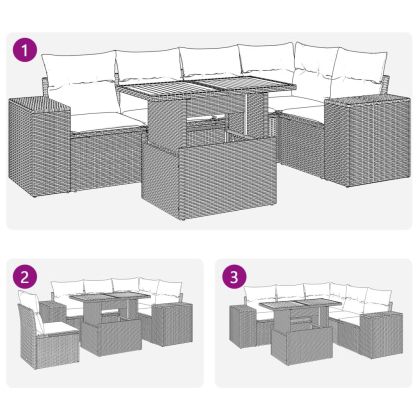 1

2

3