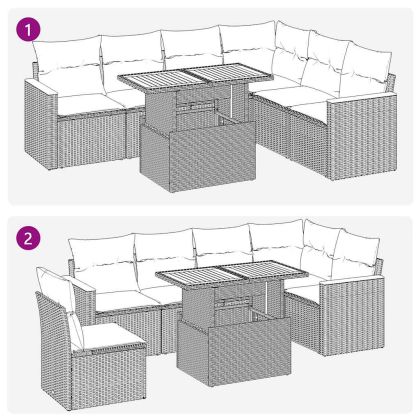 1

2