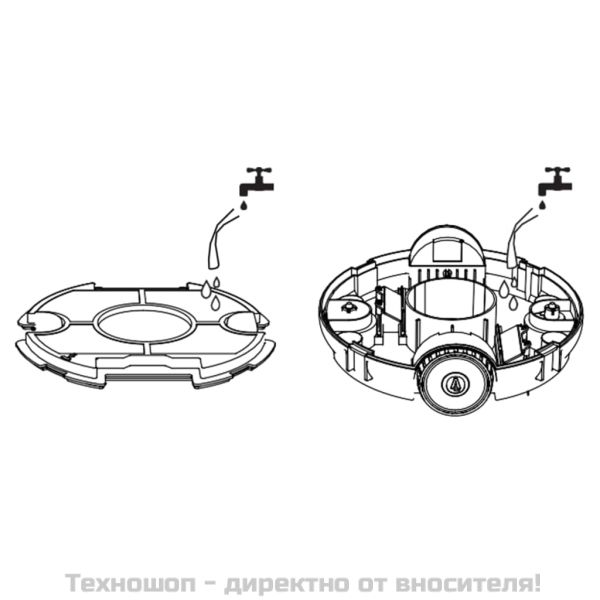 Техношоп - директно от вносителя!