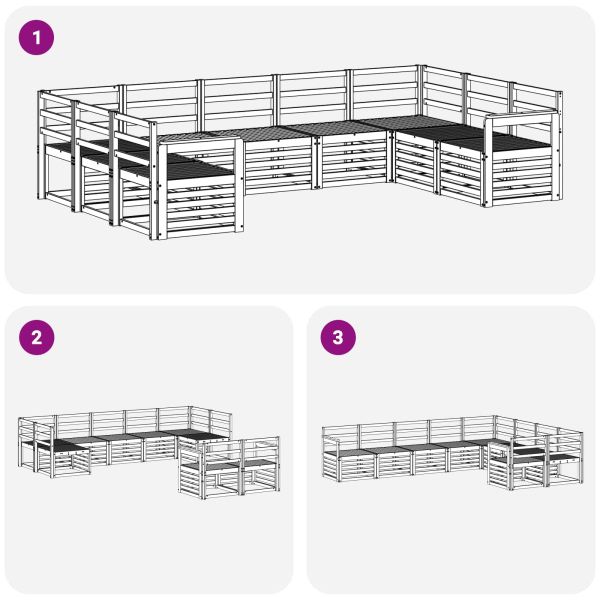 1

2

3