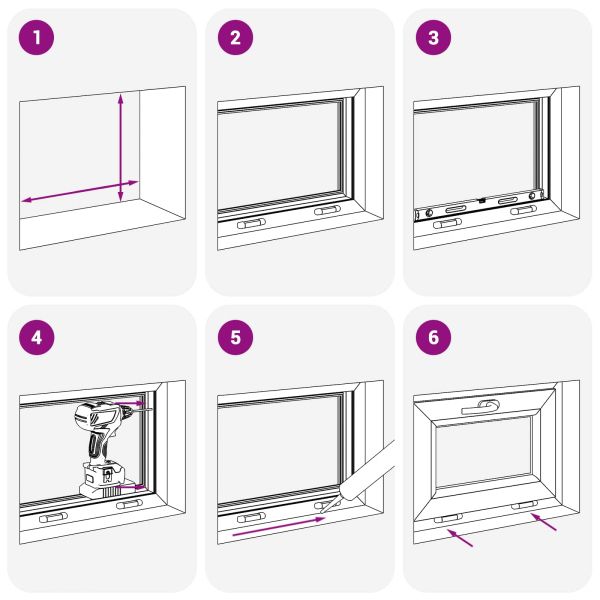 1

2

3

4

5

6