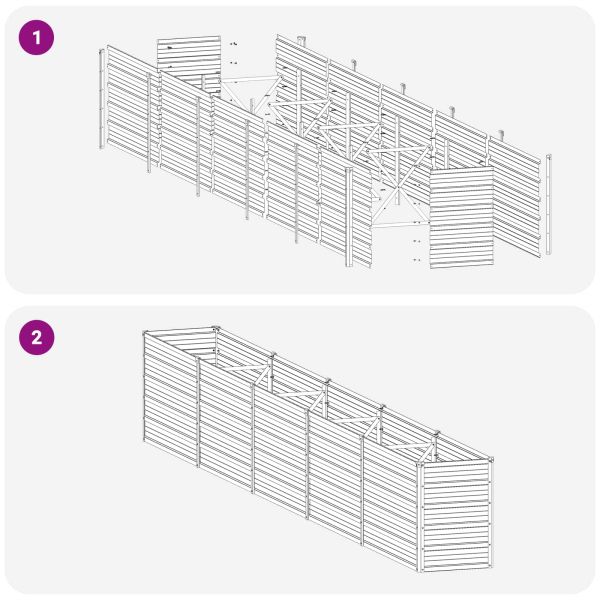 1

2