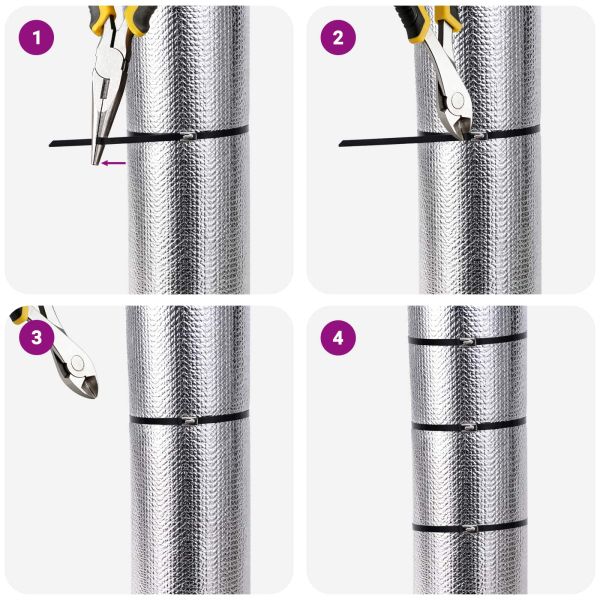 1

2

3

4