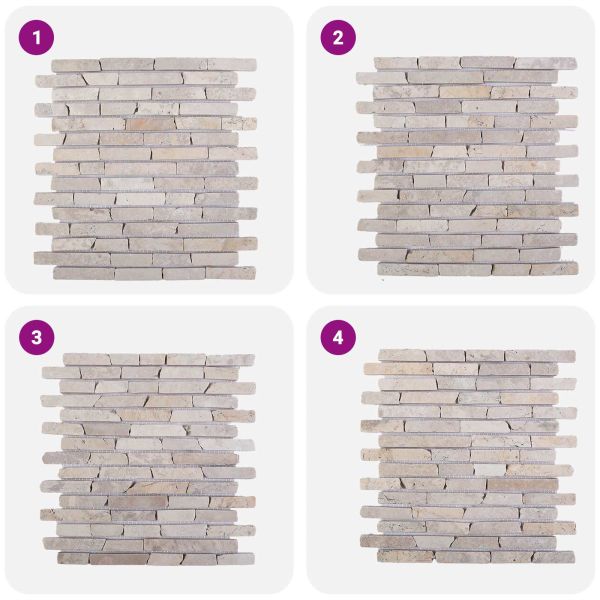 1

2

3

4