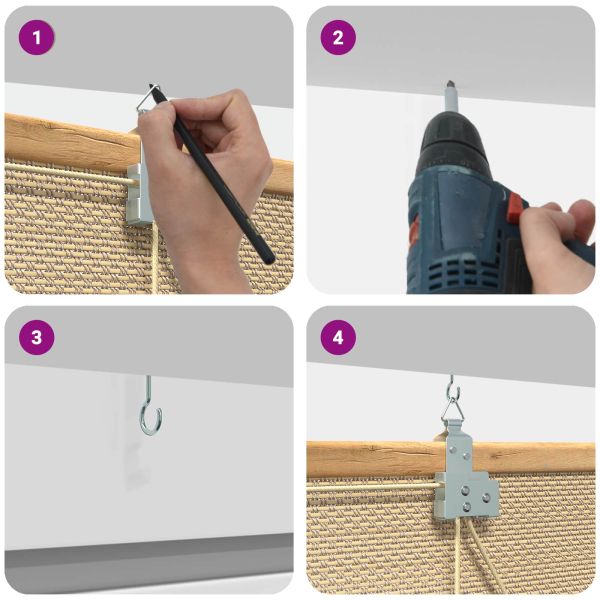 1

2

3

4