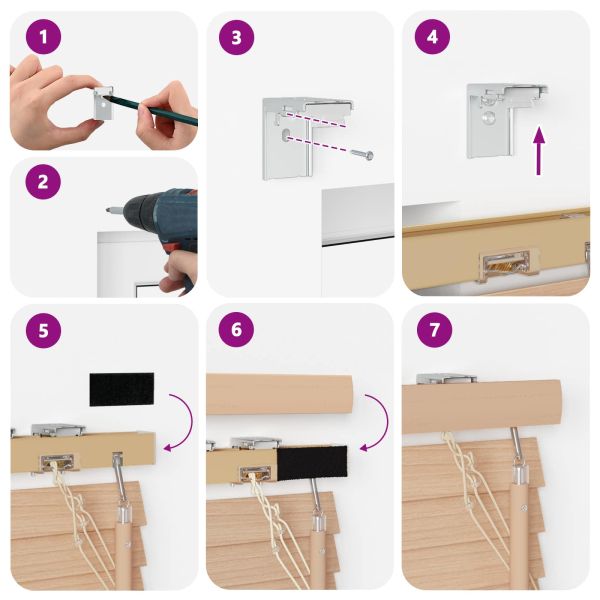 1

2

3

4

5

6

7