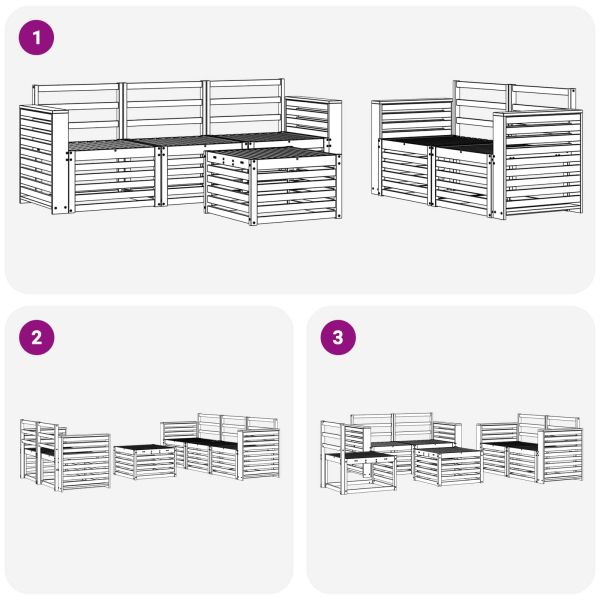 1

2

3