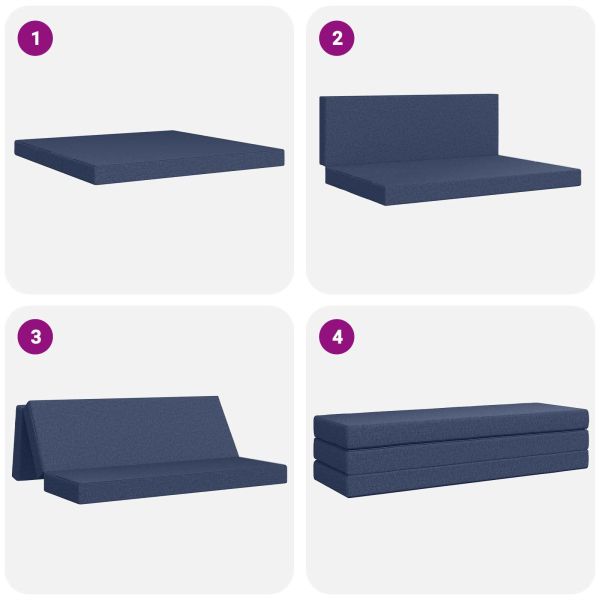 1

2

3

4