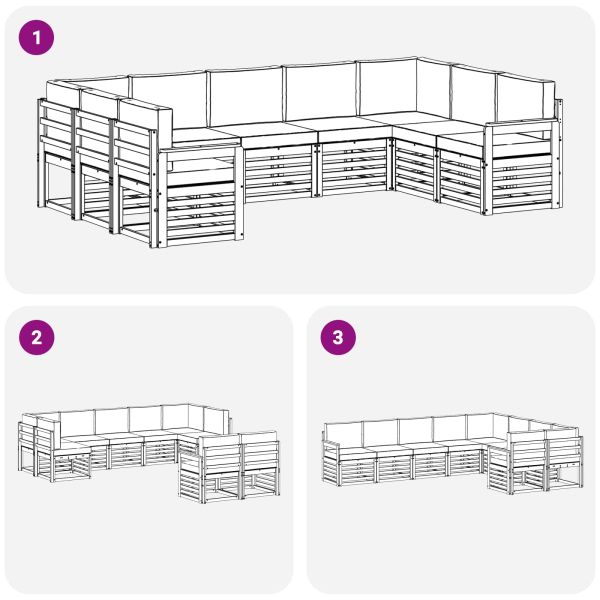 1

2

3