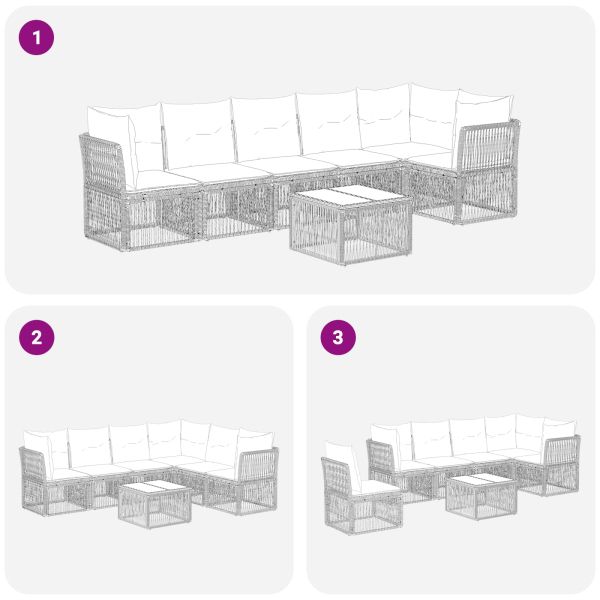 1

2

3