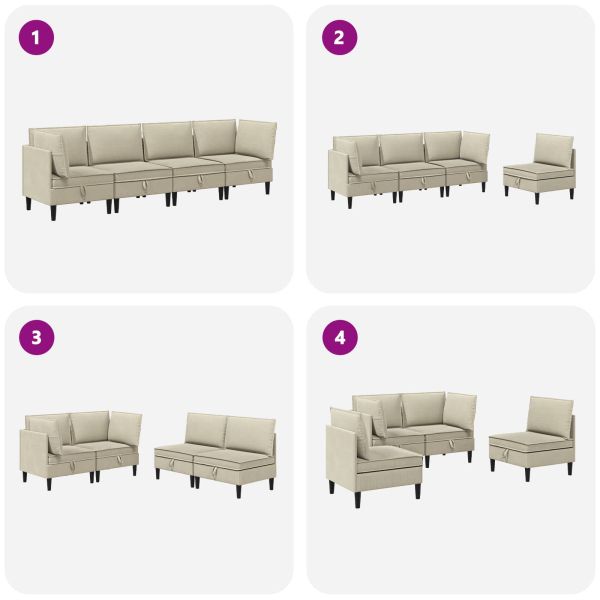 1

2

3

4