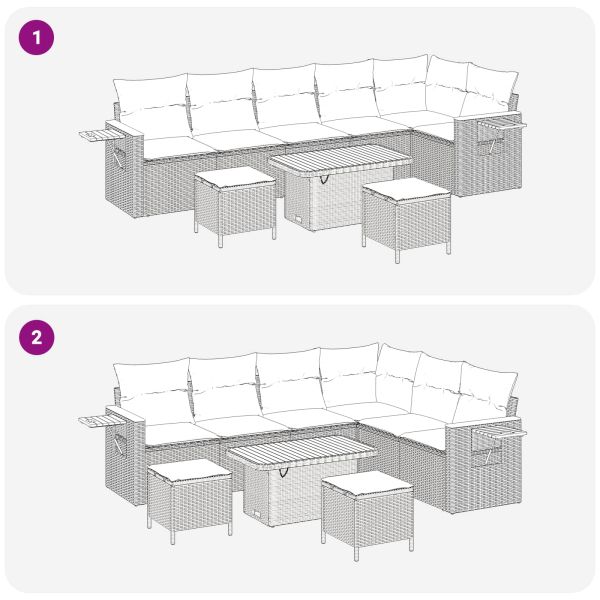 1

2