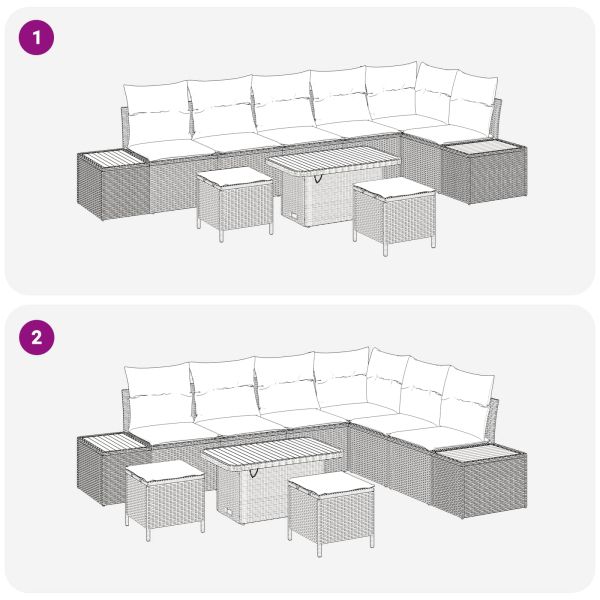 1

2