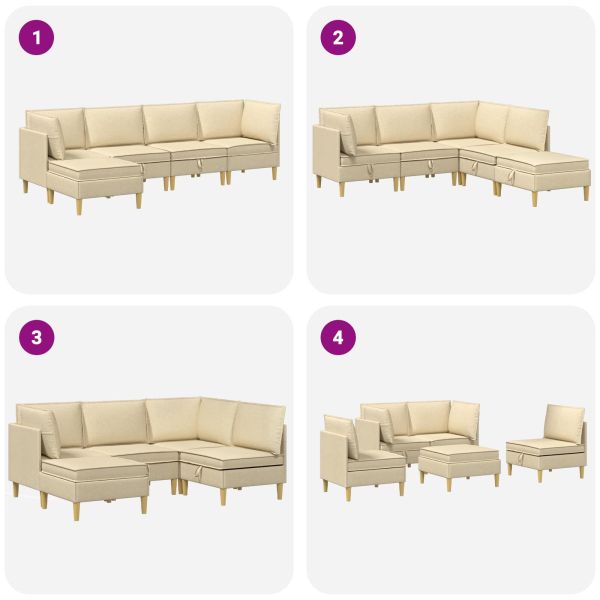 1

2

3

4