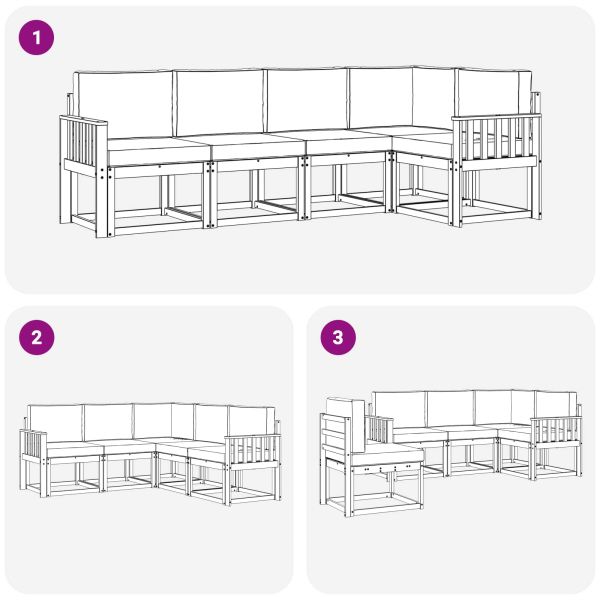 1

2

3