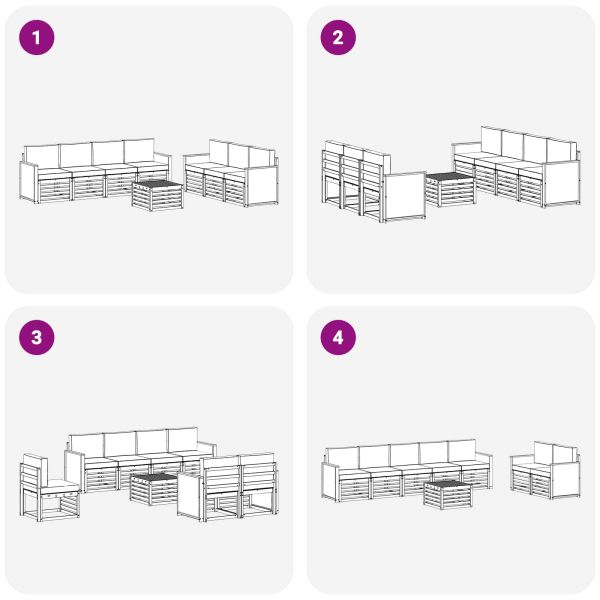 1

2

3

4