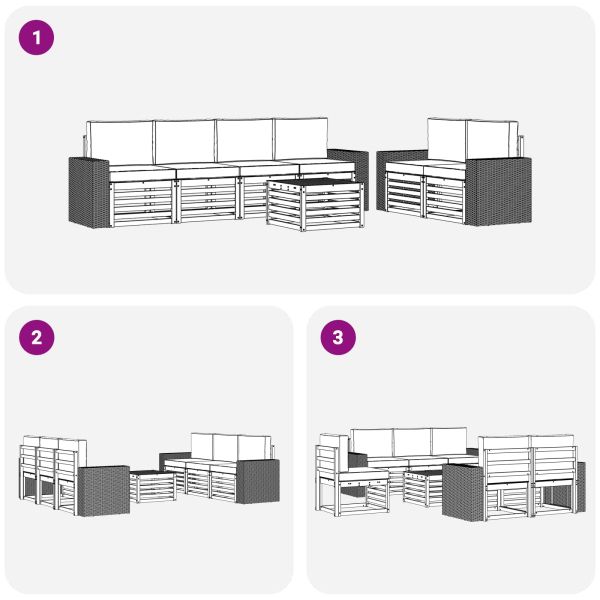 1

2

3