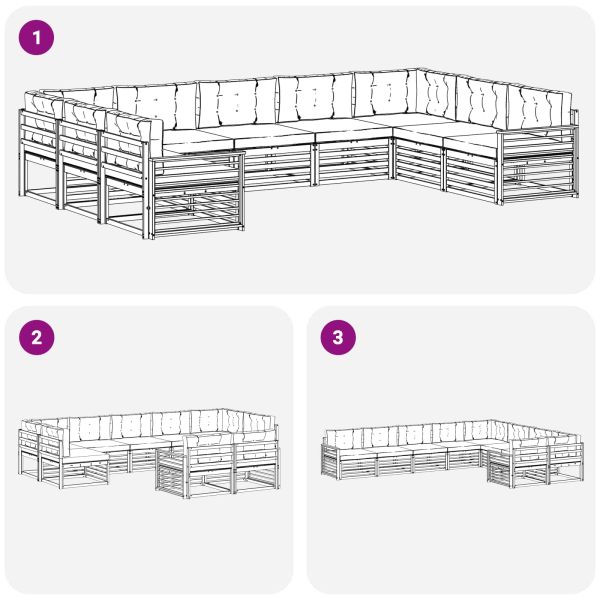 1

2

3