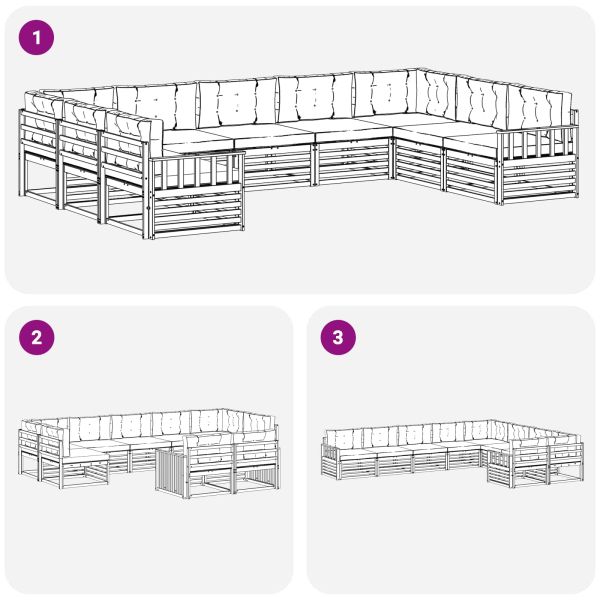 1

2

3