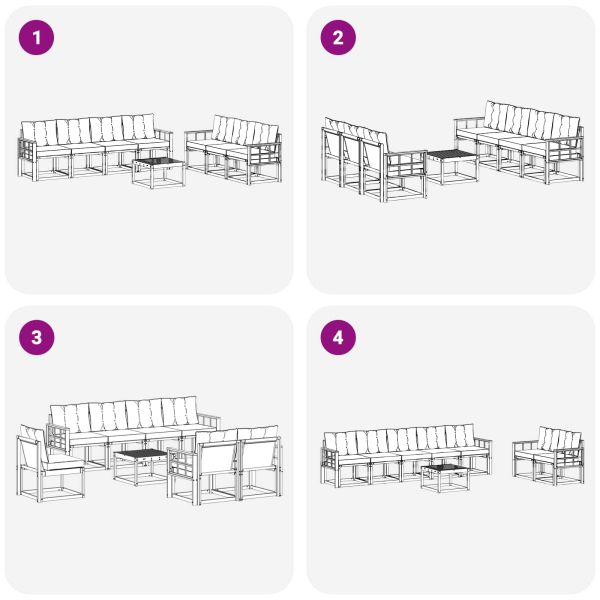 1

2

3

4