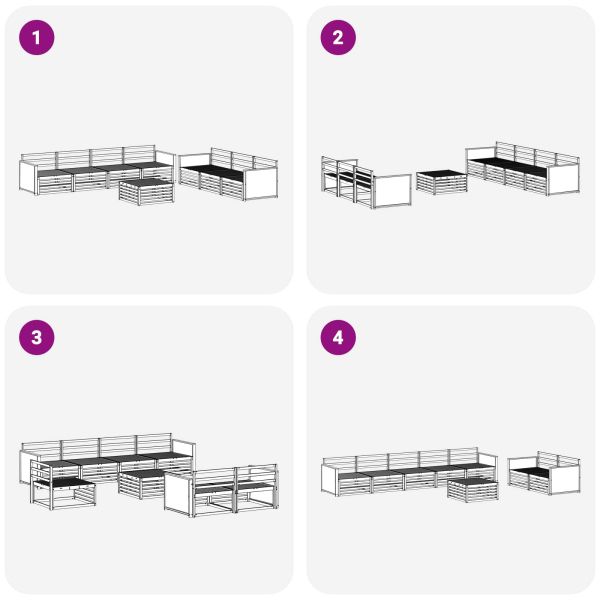 1

2

3

4