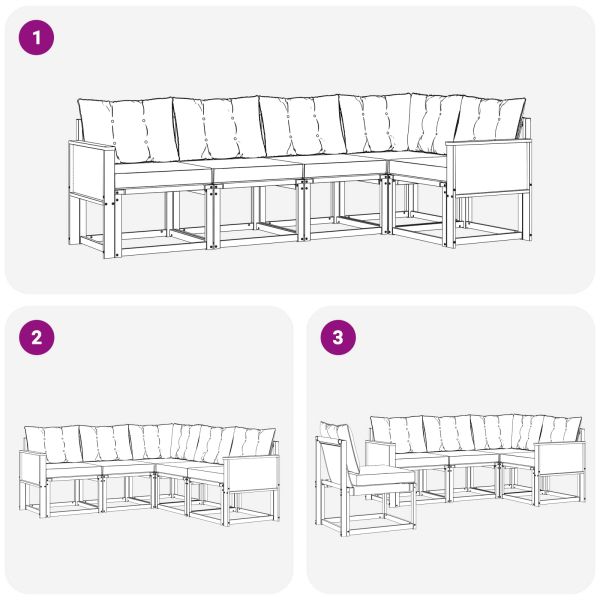 1

2

3