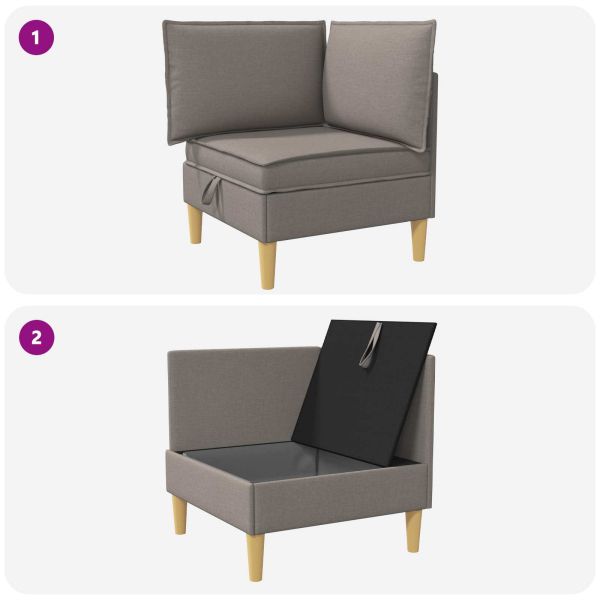 1

2