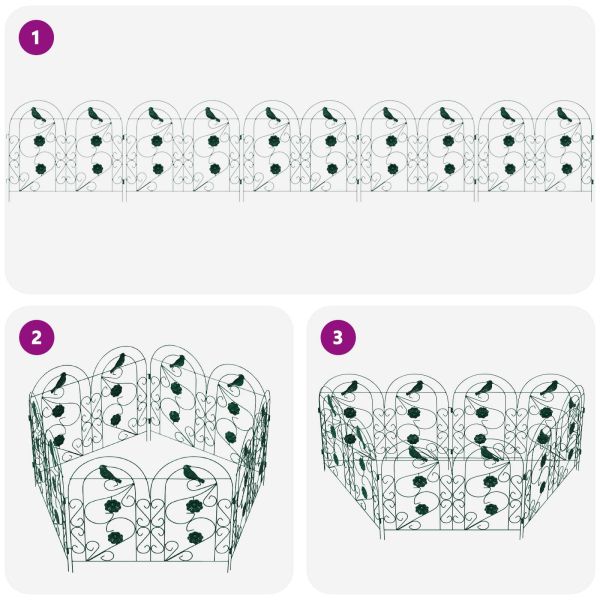 1

2

3